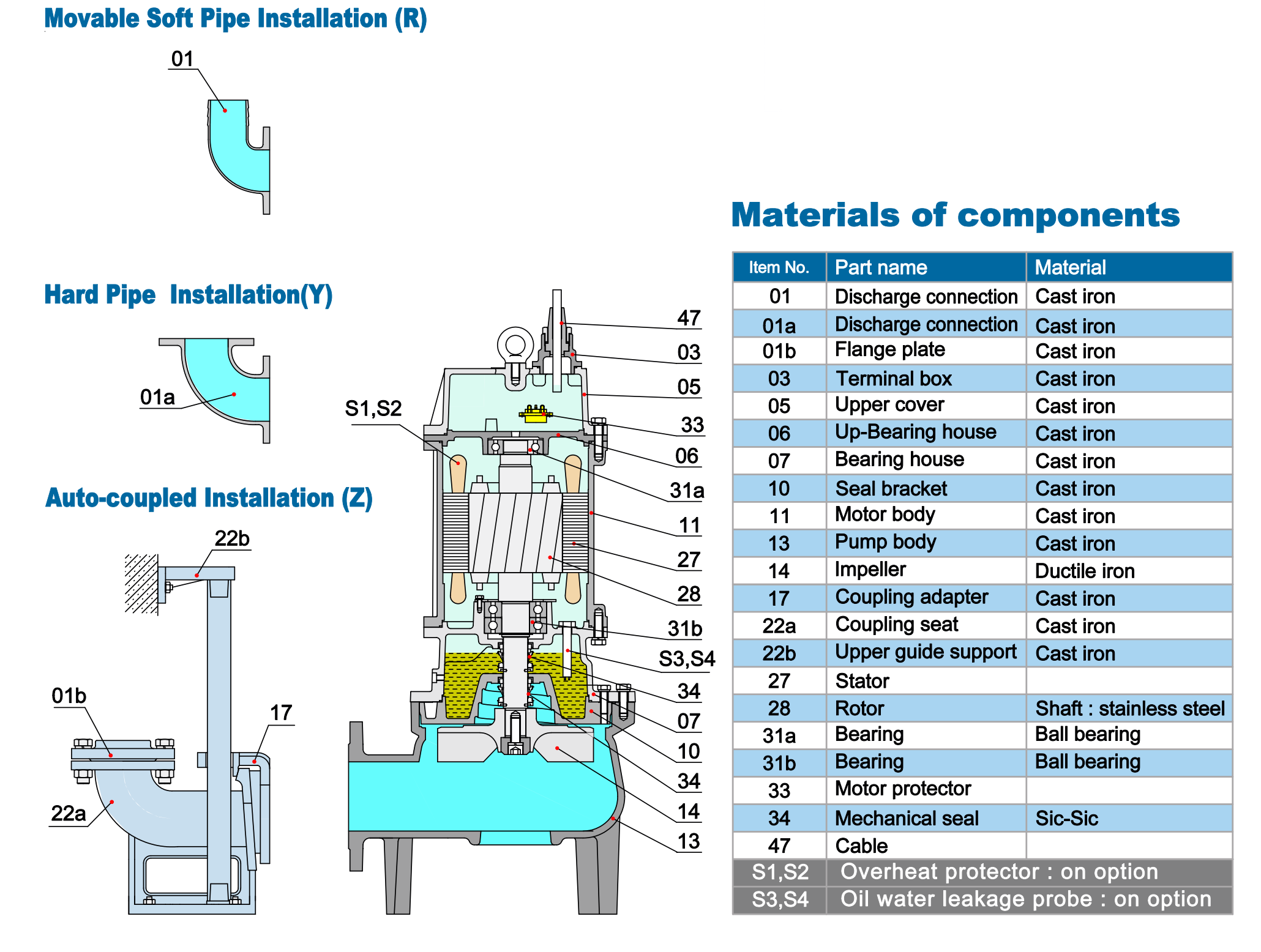 Movable Soft Pipe Installation (R)

01

Hard Pipe Installation(Y)

01a

Auto-coupled Installation (Z)

22b

01b

17

22a

S1,S2

47
03
05
33
06
31a
11
27
28
31b
S3,S4
34
07
10
34
14
13

Materials of components

| Item No. | Part name | Material |
|---|---|---|
| 01 | Discharge connection | Cast iron |
| 01a | Discharge connection | Cast iron |
| 01b | Flange plate | Cast iron |
| 03 | Terminal box | Cast iron |
| 05 | Upper cover | Cast iron |
| 06 | Up-Bearing house | Cast iron |
| 07 | Bearing house | Cast iron |
| 10 | Seal bracket | Cast iron |
| 11 | Motor body | Cast iron |
| 13 | Pump body | Cast iron |
| 14 | Impeller | Ductile iron |
| 17 | Coupling adapter | Cast iron |
| 22a | Coupling seat | Cast iron |
| 22b | Upper guide support | Cast iron |
| 27 | Stator | |
| 28 | Rotor | Shaft : stainless steel |
| 31a | Bearing | Ball bearing |
| 31b | Bearing | Ball bearing |
| 33 | Motor protector | |
| 34 | Mechanical seal | Sic-Sic |
| 47 | Cable | |
| S1,S2 | Overheat protector : on option | |
| S3,S4 | Oil water leakage probe : on option | |