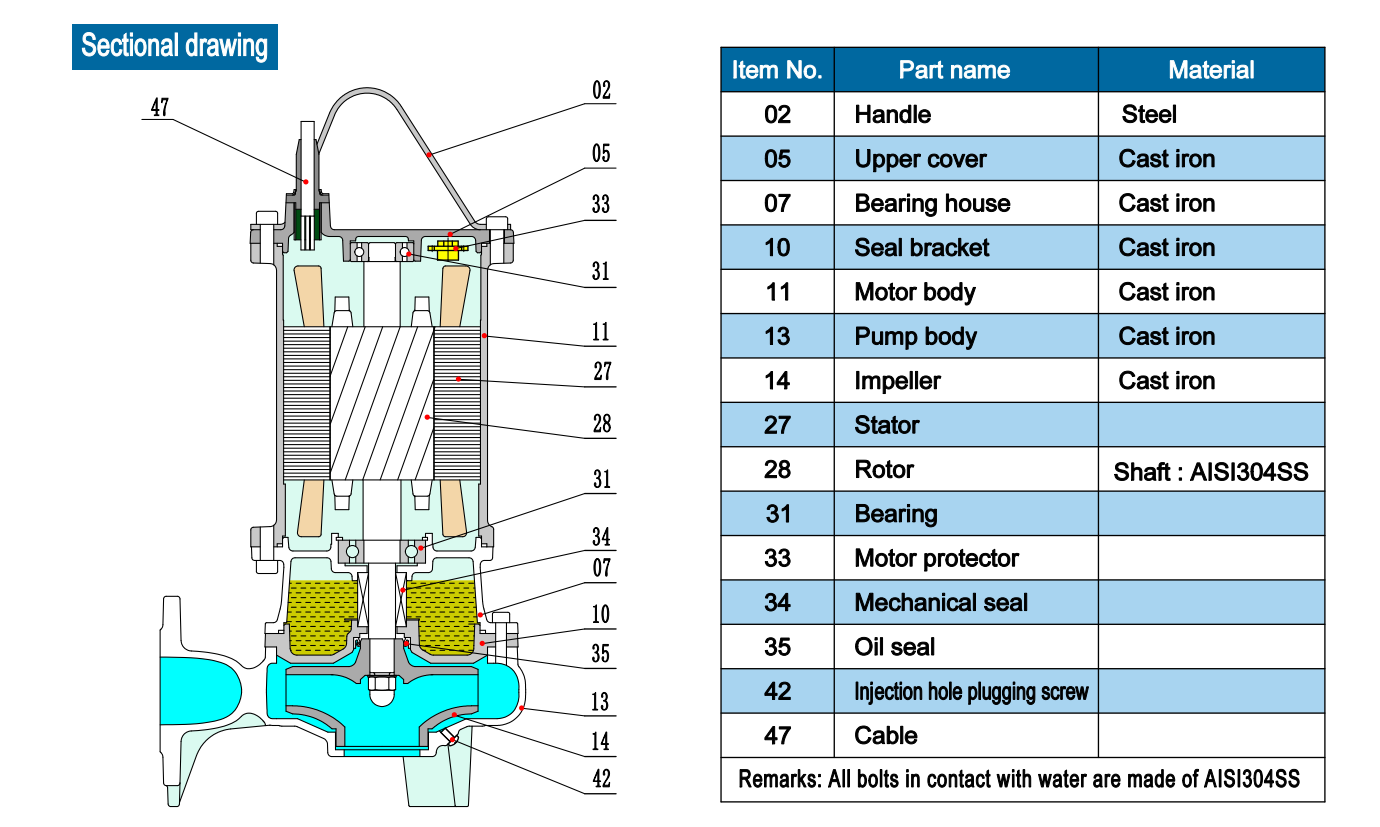 Sectional drawing

47
02
05
33
31
11
27
28
31
34
07
10
35
13
14
42

| Item No. | Part name | Material |
|---|---|---|
| 02 | Handle | Steel |
| 05 | Upper cover | Cast iron |
| 07 | Bearing house | Cast iron |
| 10 | Seal bracket | Cast iron |
| 11 | Motor body | Cast iron |
| 13 | Pump body | Cast iron |
| 14 | Impeller | Cast iron |
| 27 | Stator | |
| 28 | Rotor | Shaft : AISI304SS |
| 31 | Bearing | |
| 33 | Motor protector | |
| 34 | Mechanical seal | |
| 35 | Oil seal | |
| 42 | Injection hole plugging screw | |
| 47 | Cable | |

Remarks: All bolts in contact with water are made of AISI304SS